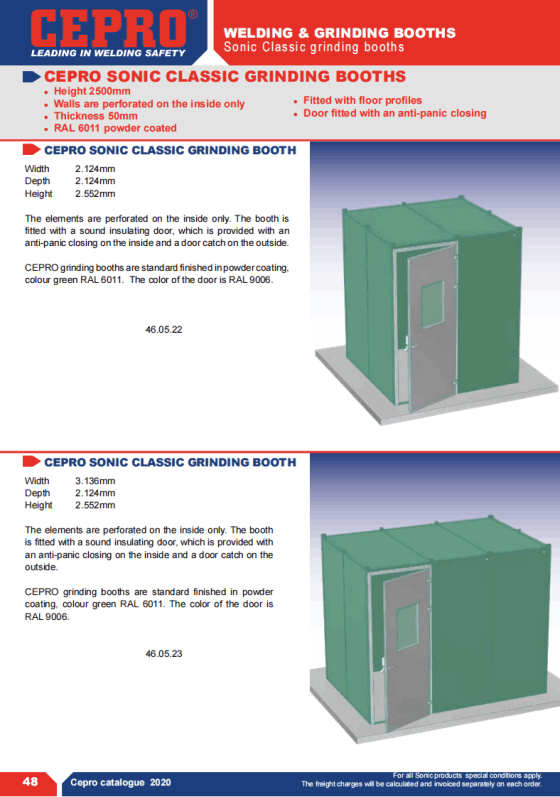 CEPRO®
LEADING IN WELDING SAFETY

WELDING & GRINDING BOOTHS
Sonic Classic grinding booths

CEPRO SONIC CLASSIC GRINDING BOOTHS
• Height 2500mm
• Walls are perforated on the inside only
• Thickness 50mm
• RAL 6011 powder coated
• Fitted with floor profiles
• Door fitted with an anti-panic closing

CEPRO SONIC CLASSIC GRINDING BOOTH

Width 2.124mm
Depth 2.124mm
Height 2.552mm

The elements are perforated on the inside only. The booth is fitted with a sound insulating door, which is provided with an anti-panic closing on the inside and a door catch on the outside.

CEPRO grinding booths are standard finished in powder coating, colour green RAL 6011. The color of the door is RAL 9006.

46.05.22

CEPRO SONIC CLASSIC GRINDING BOOTH

Width 3.136mm
Depth 2.124mm
Height 2.552mm

The elements are perforated on the inside only. The booth is fitted with a sound insulating door, which is provided with an anti-panic closing on the inside and a door catch on the outside.

CEPRO grinding booths are standard finished in powder coating, colour green RAL 6011. The color of the door is RAL 9006.

46.05.23

48 Cepro catalogue 2020
For all Sonic products special conditions apply.
The freight charges will be calculated and invoiced separately on each order.